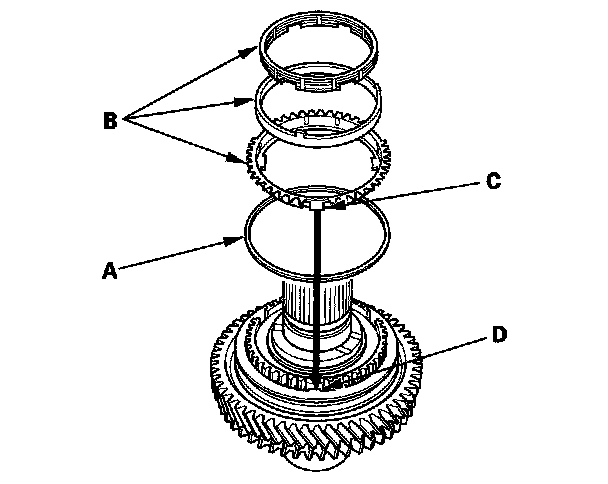 B
C
A
D