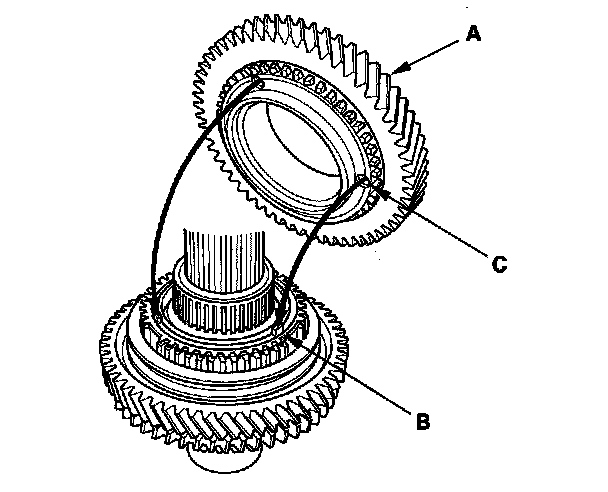 A
C
B