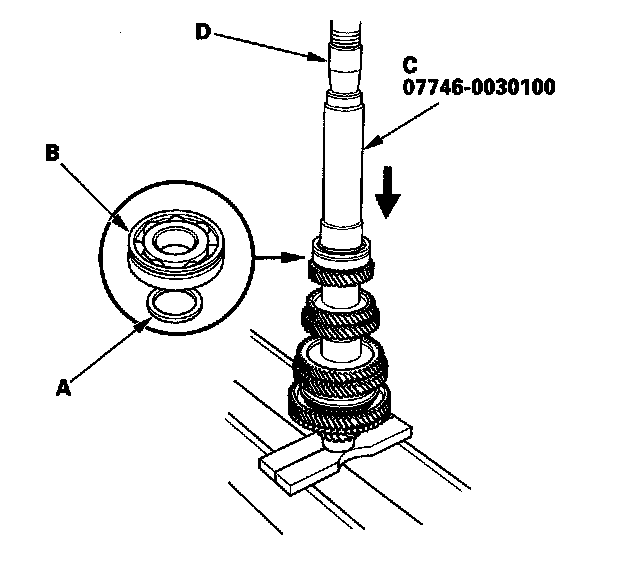 D

C
07746-0030100

B

A