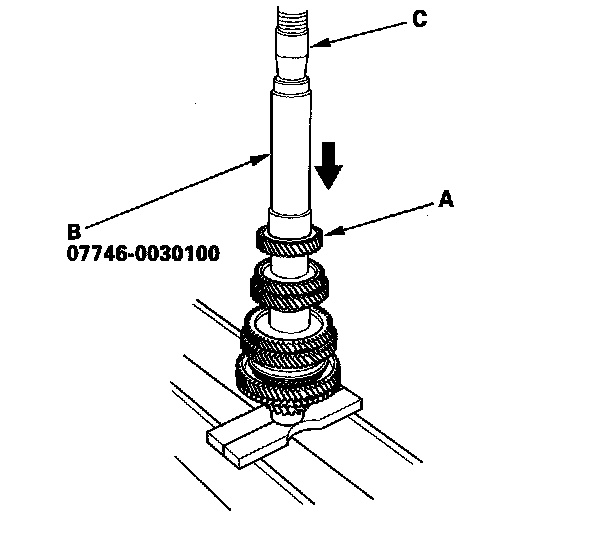 C

A

B
07746-0030100