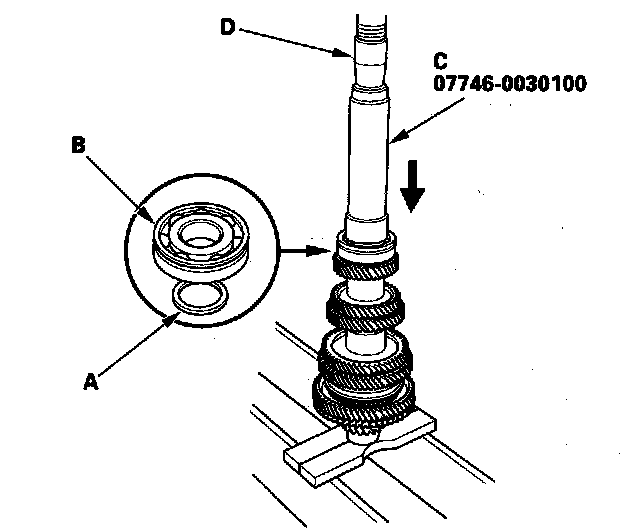 D

C
07746-0030100

B

A