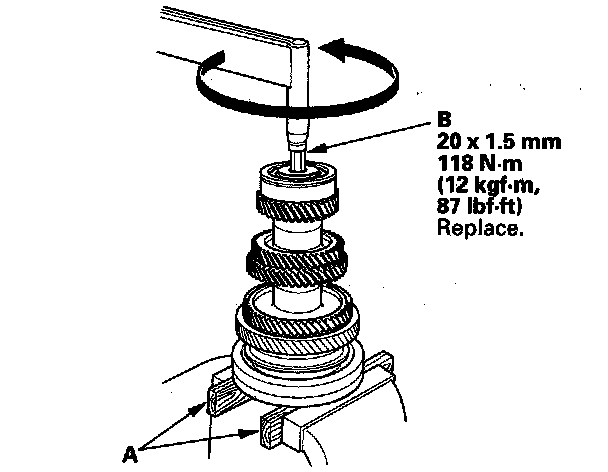 B
20 x 1.5 mm
118 N·m
(12 kgf·m,
87 lbf·ft)
Replace.

A