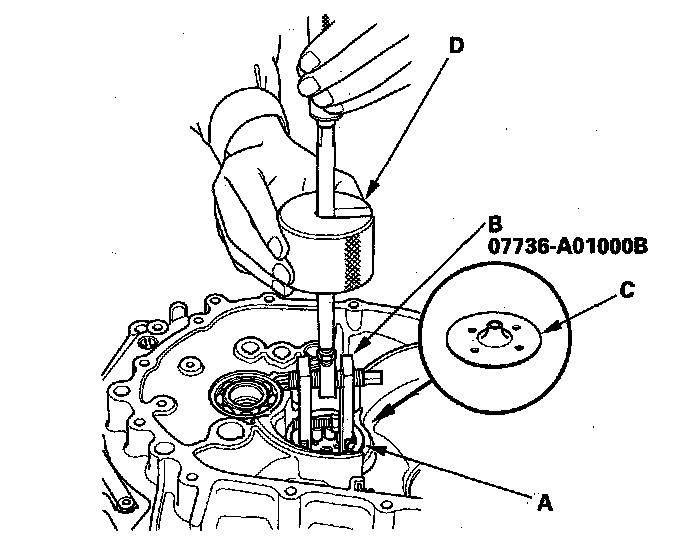 D

B
07736-A01000B

C

A