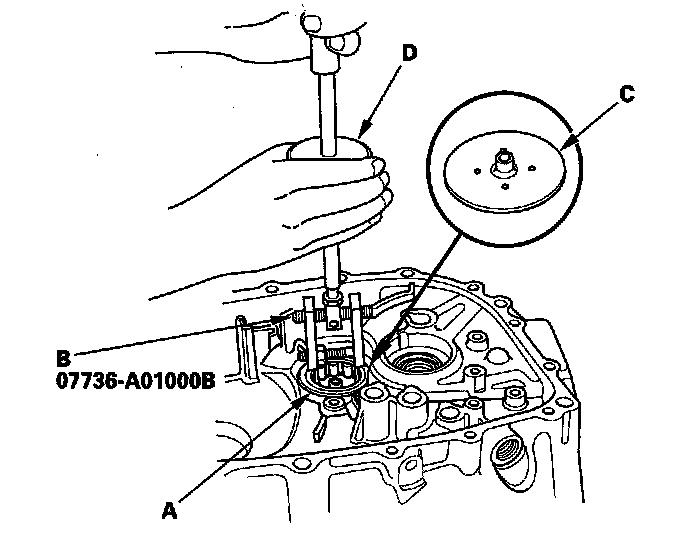 D

C

B
07736-A01000B

A