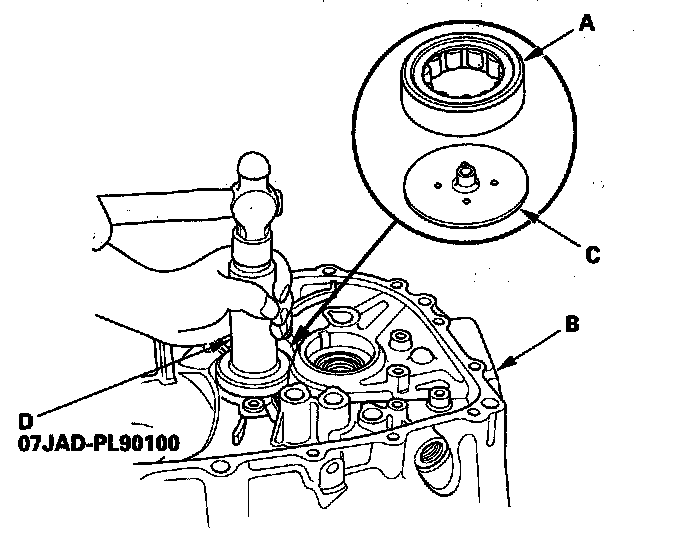 A

C

B

D
07JAD-PL90100