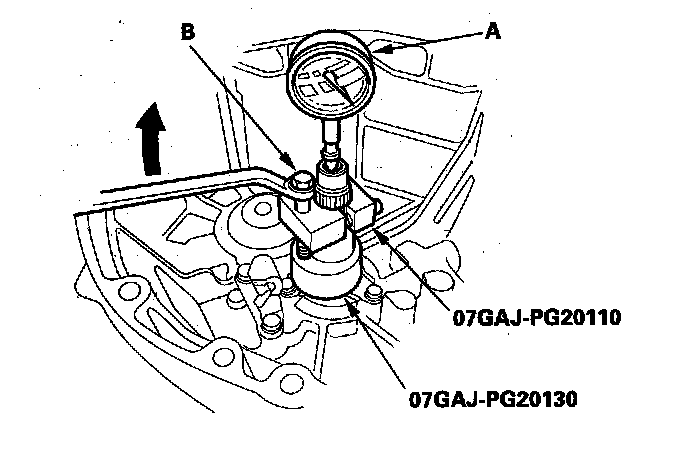 B
A
07GAJ-PG20110
07GAJ-PG20130