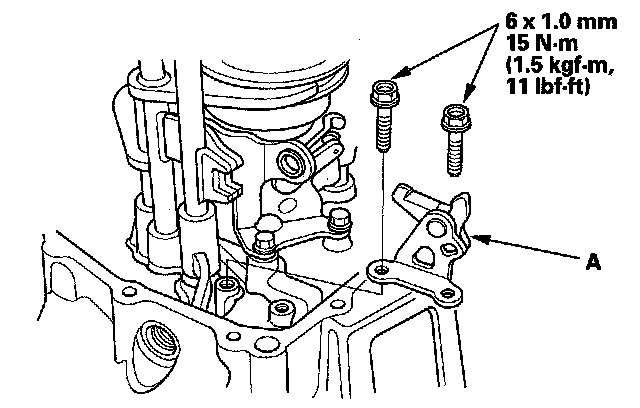 6 x 1.0 mm
15 N·m
(1.5 kgf·m,
11 lbf·ft)

A