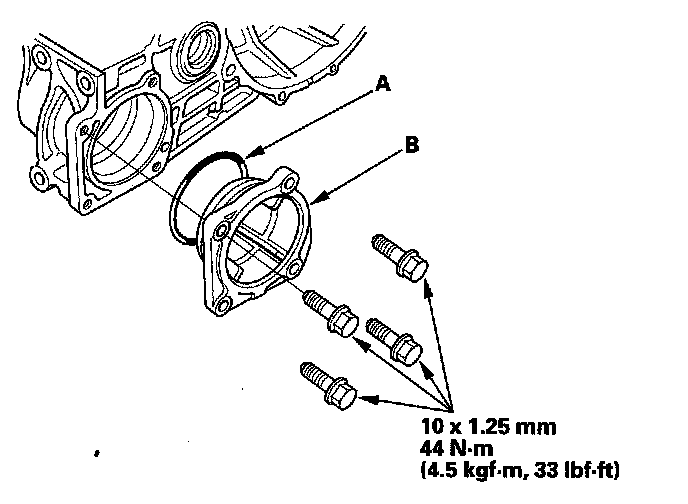 A

B

10 x 1.25 mm
44 N·m
(4.5 kgf·m, 33 lbf·ft)