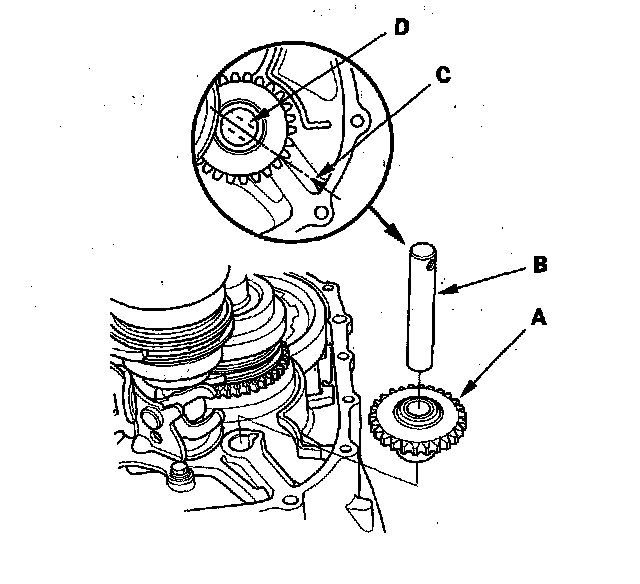 D
C
B
A