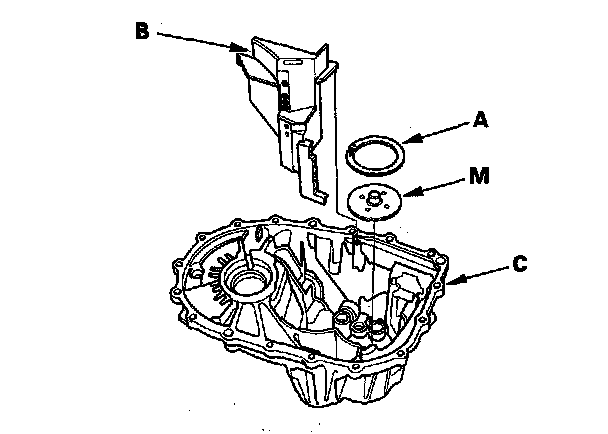 B
A
M
C