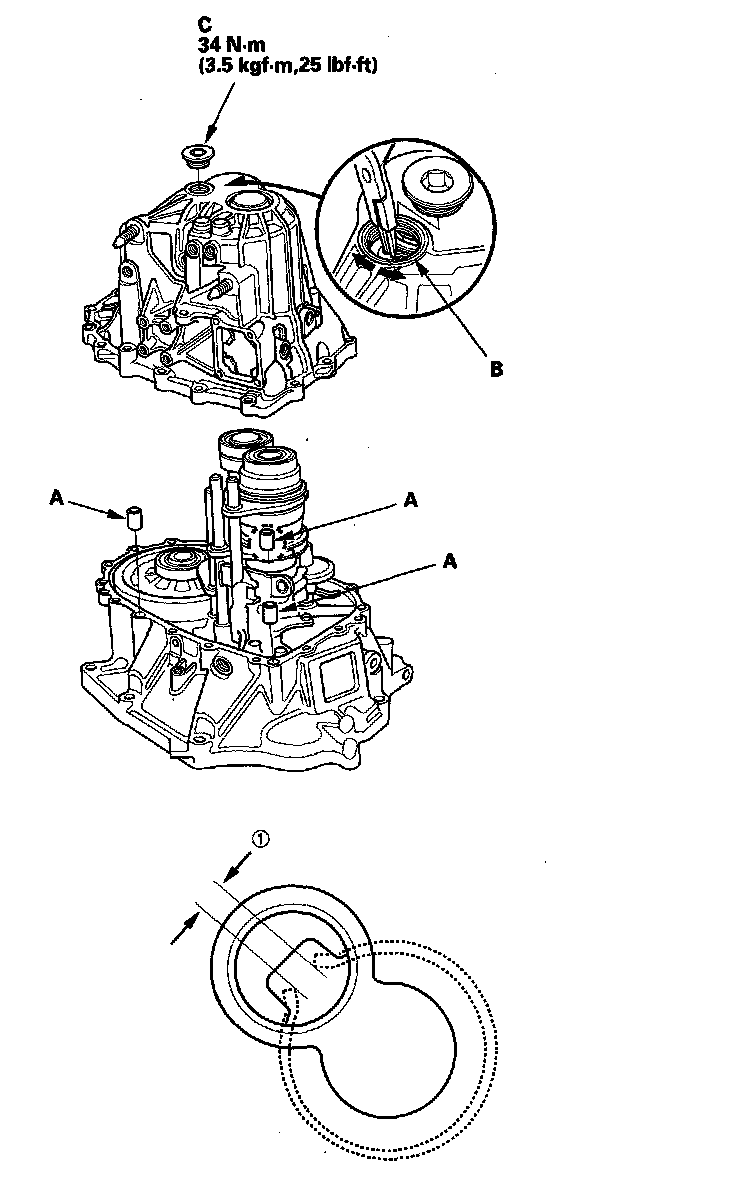 C
34 N·m
(3.5 kgf·m,25 lbf·ft)

B

A

A

A

①