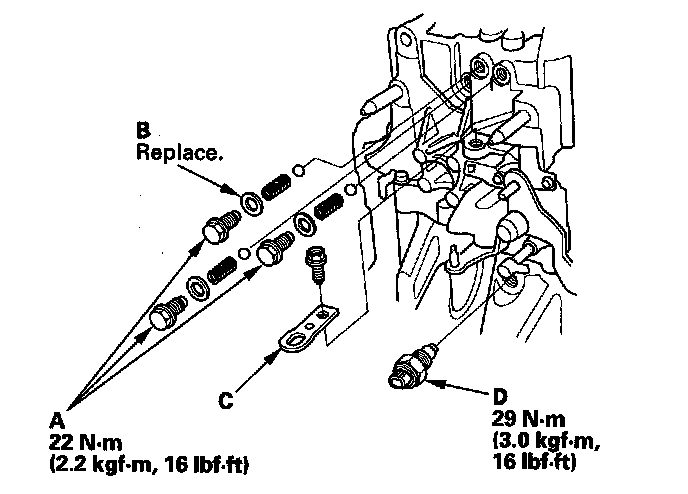 B
Replace.

A
22 N·m
(2.2 kgf·m, 16 lbf·ft)

C

D
29 N·m
(3.0 kgf·m,
16 lbf·ft)