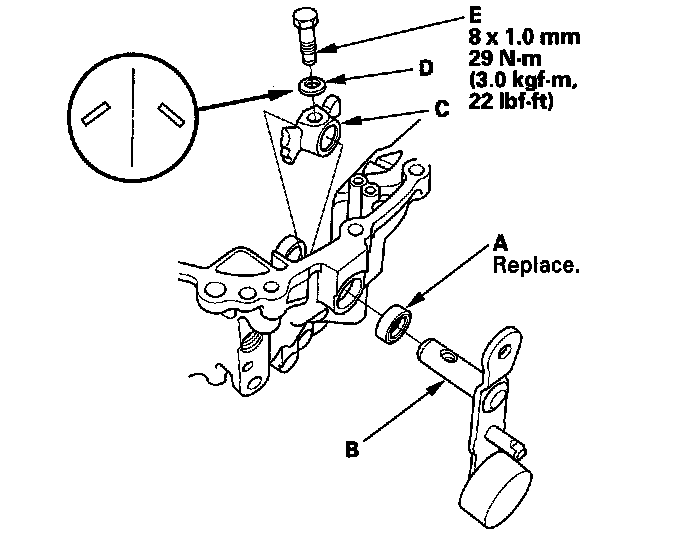 E
8 x 1.0 mm
29 N·m
(3.0 kgf·m,
22 lbf·ft)

D

C

A
Replace.

B