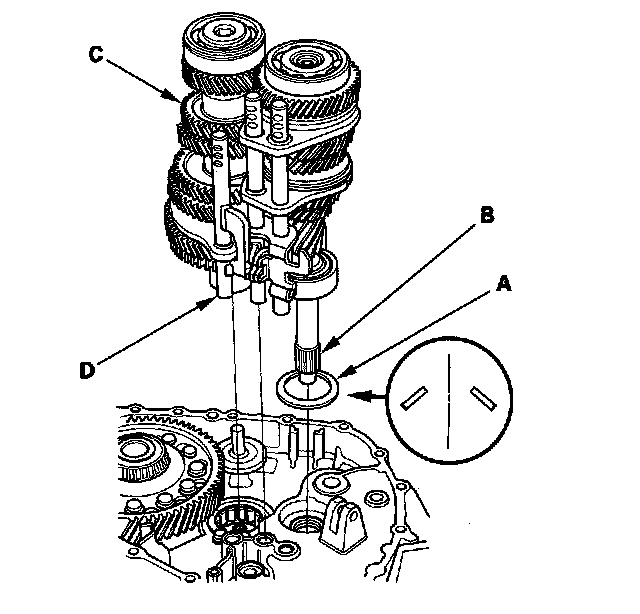 C

B

A

D