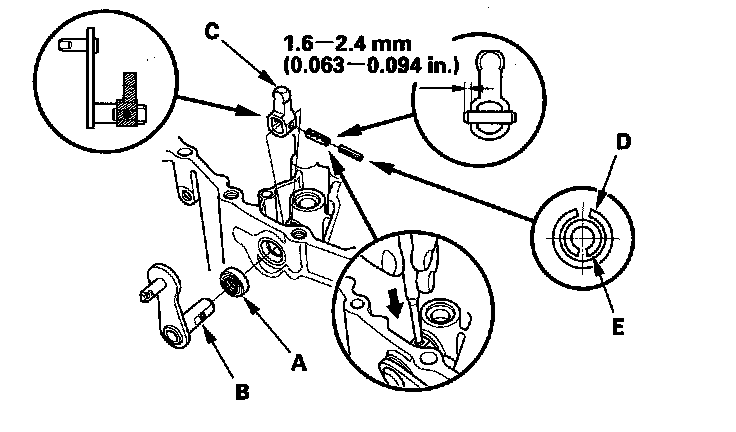 C

1.6—2.4 mm
(0.063—0.094 in.)

D

E

A

B