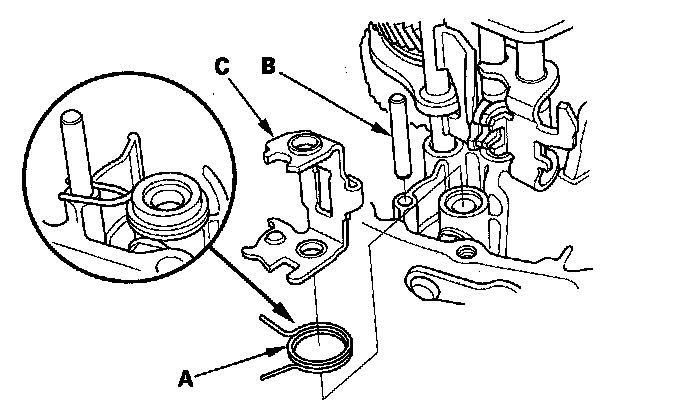 C
B
A