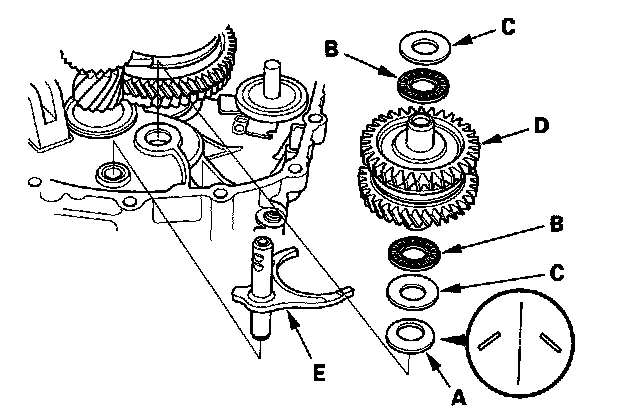 C
B
D
B
C
E
A