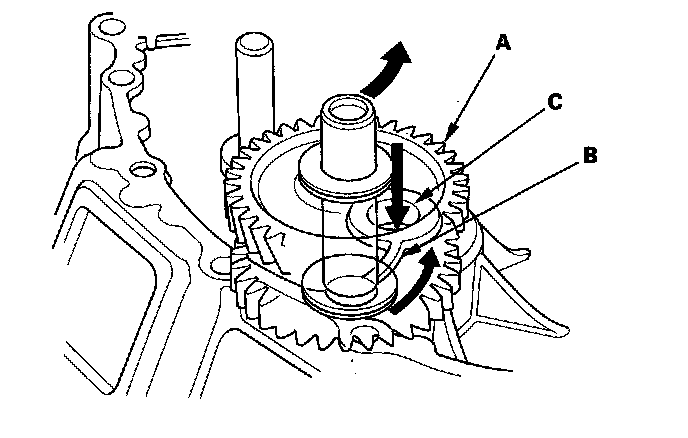 A
C
B