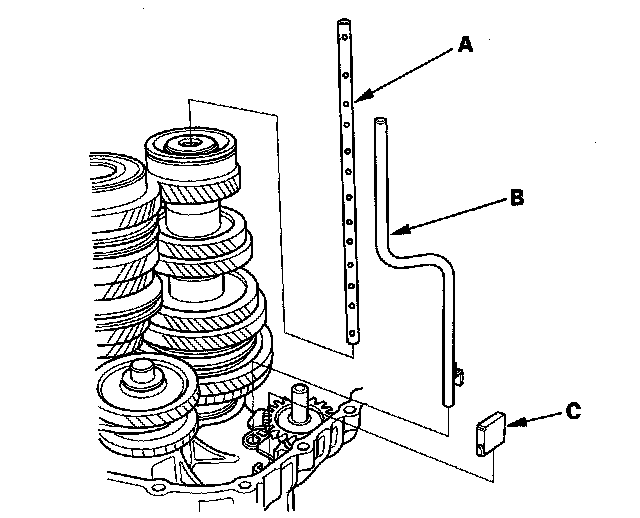 A

B

C