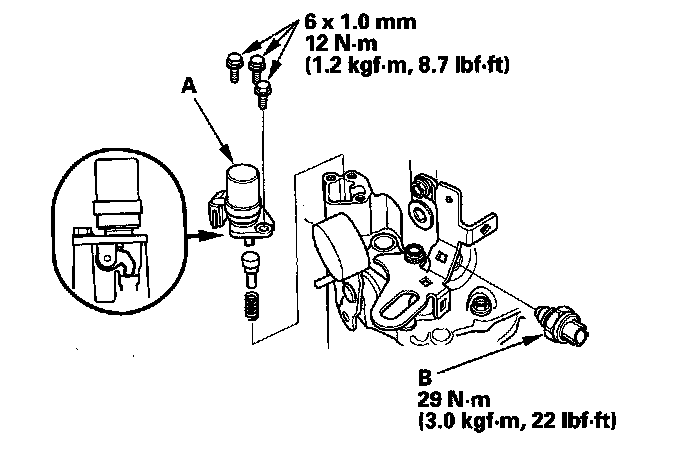 6 x 1.0 mm
12 N·m
(1.2 kgf·m, 8.7 lbf·ft)

A

B
29 N·m
(3.0 kgf·m, 22 lbf·ft)