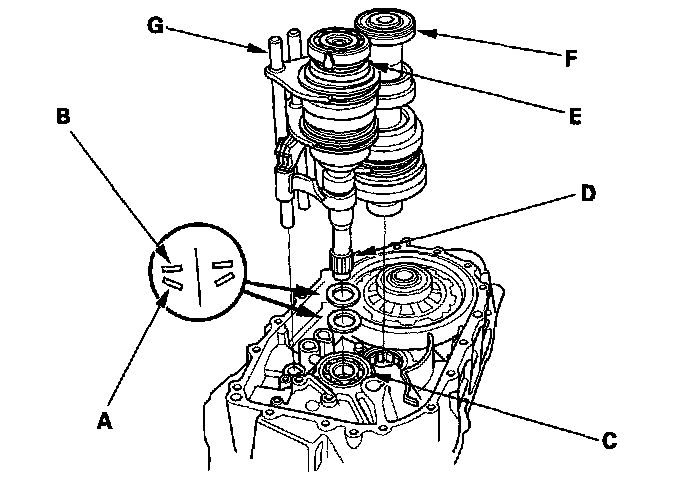 G
F
E
B
D
A
C