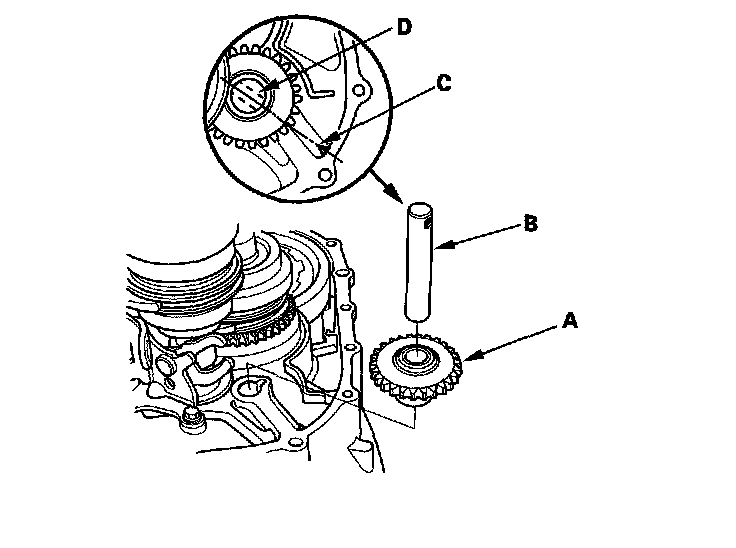 D
C
B
A