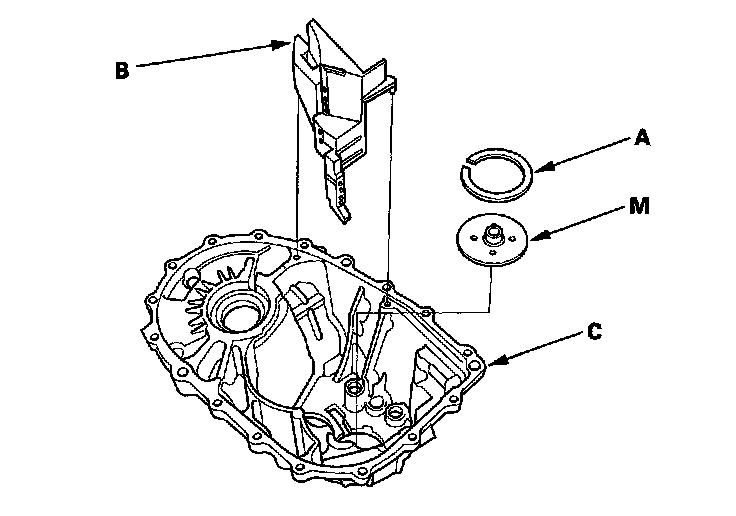 B

A

M

C