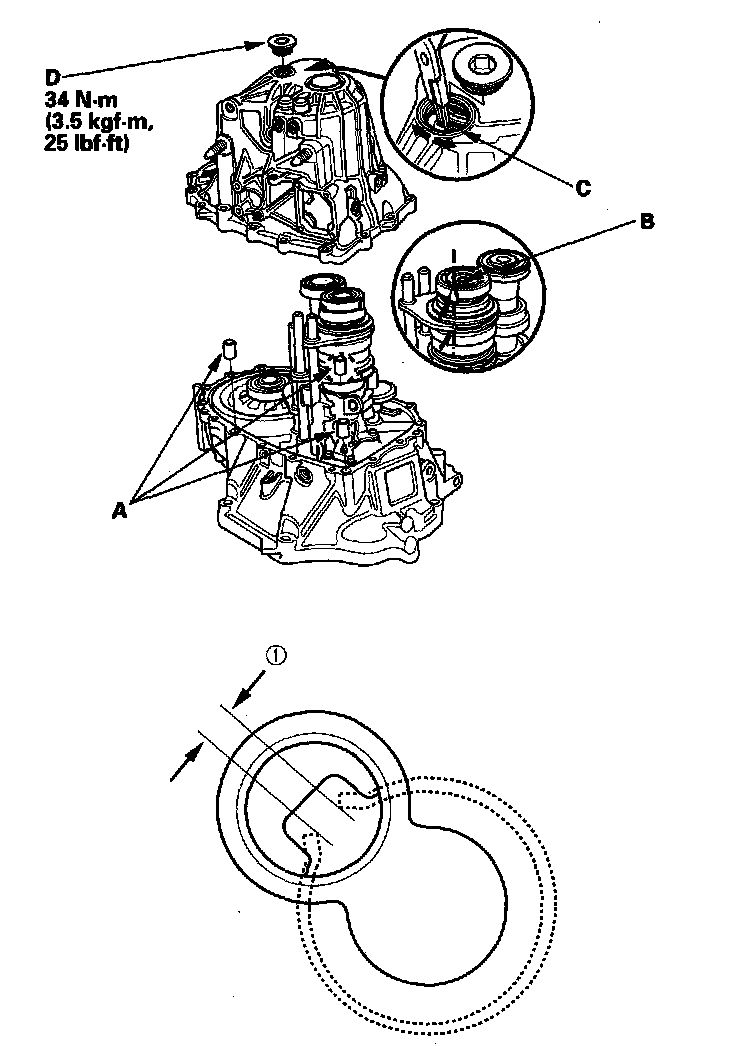 D
34 N·m
(3.5 kgf·m,
25 lbf·ft)

C

B

A

①