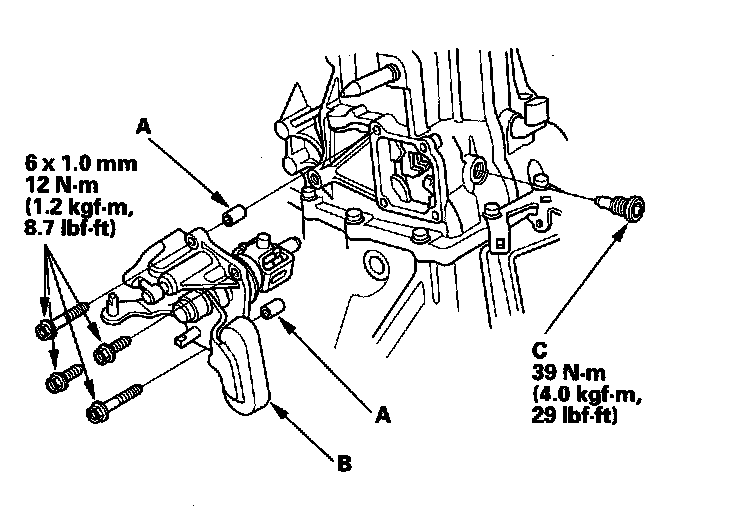 A

6 x 1.0 mm
12 N·m
(1.2 kgf·m,
8.7 lbf·ft)

A

B

C
39 N·m
(4.0 kgf·m,
29 lbf·ft)