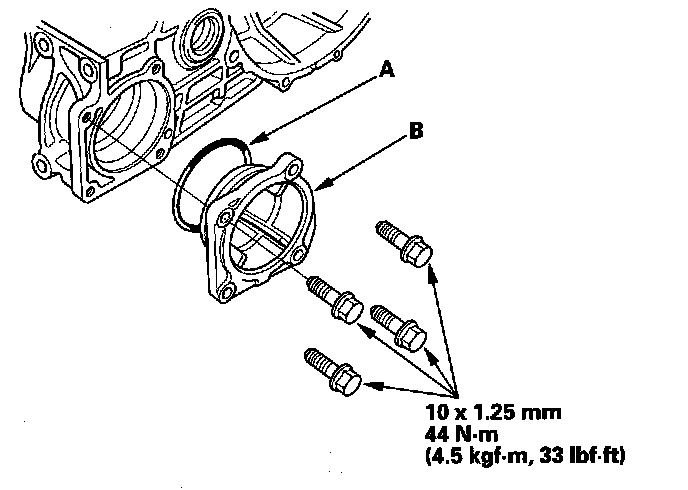 A

B

10 x 1.25 mm
44 N·m
(4.5 kgf·m, 33 lbf·ft)