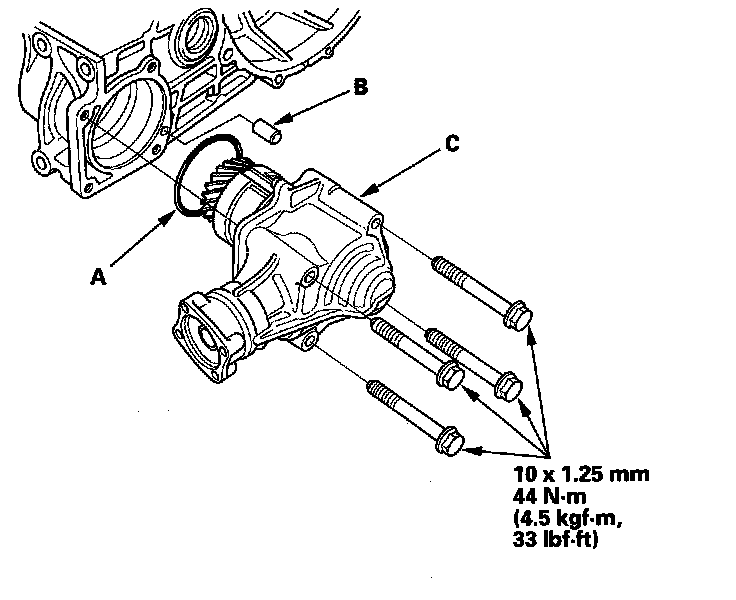 B

C

A

10 x 1.25 mm
44 N·m
(4.5 kgf·m,
33 lbf·ft)