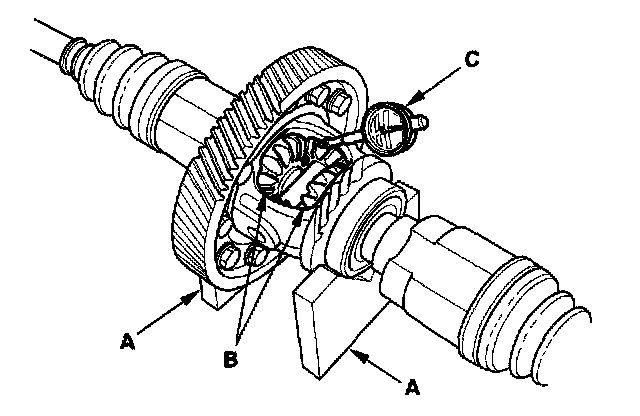 C

A

B

A