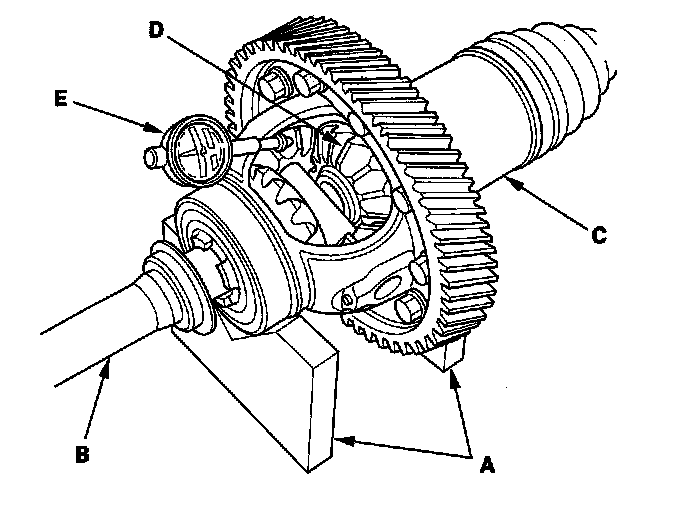 D
E
C
B
A