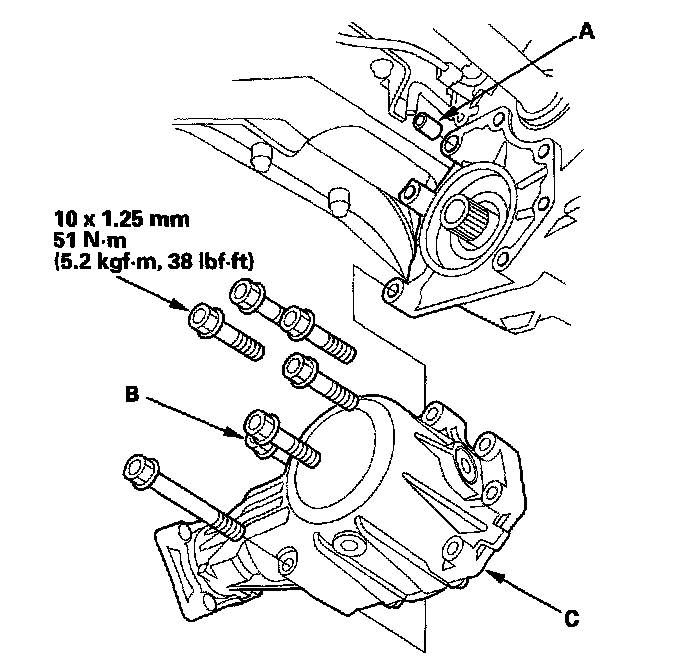 A

10 x 1.25 mm
51 N·m
(5.2 kgf·m, 38 lbf·ft)

B

C