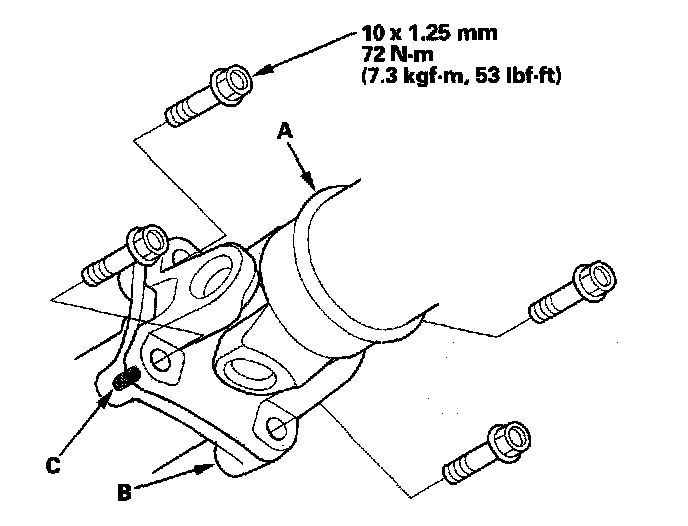 10 x 1.25 mm
72 N·m
(7.3 kgf·m, 53 lbf·ft)

A

C

B