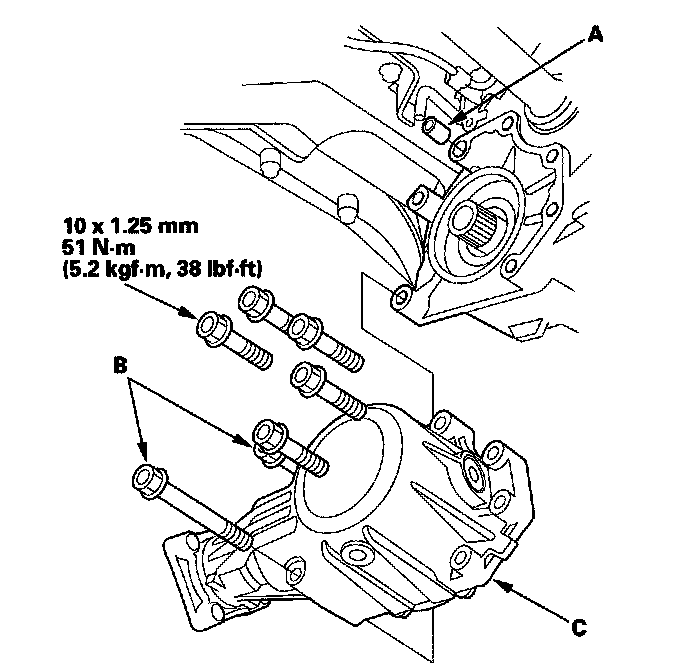 A

10 x 1.25 mm
51 N·m
(5.2 kgf·m, 38 lbf·ft)

B

C