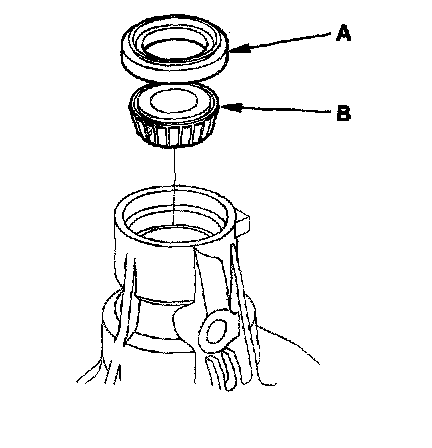 A
B