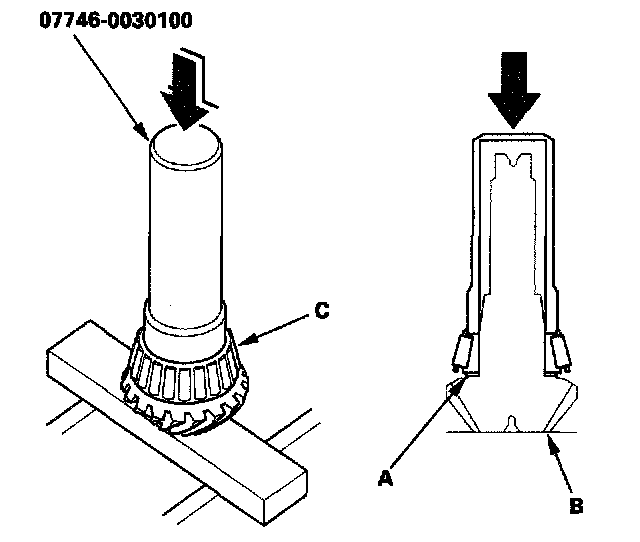 07746-0030100

C

A

B