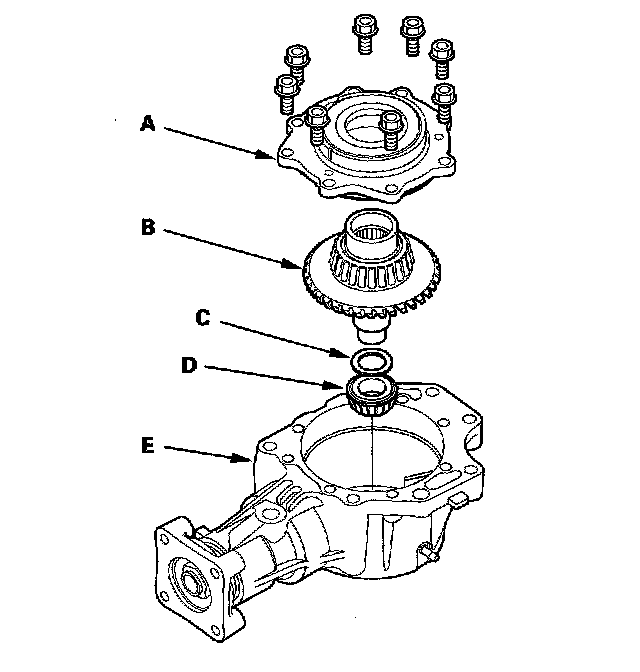 A
B
C
D
E