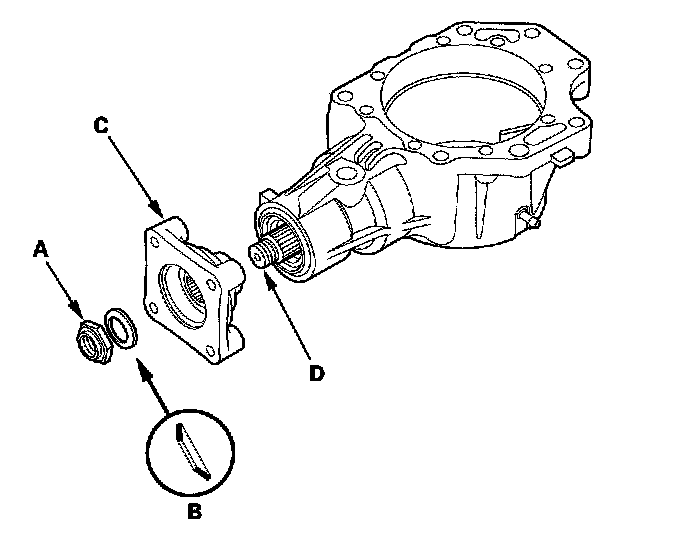 C
A
D
B