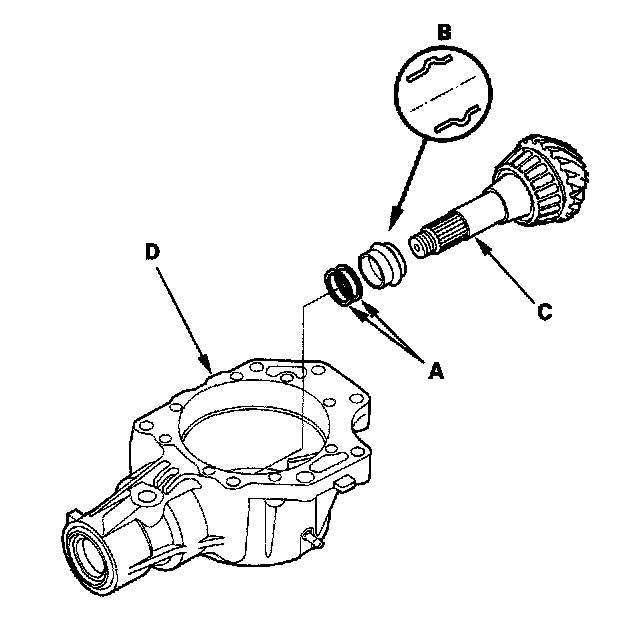 B
D
C
A