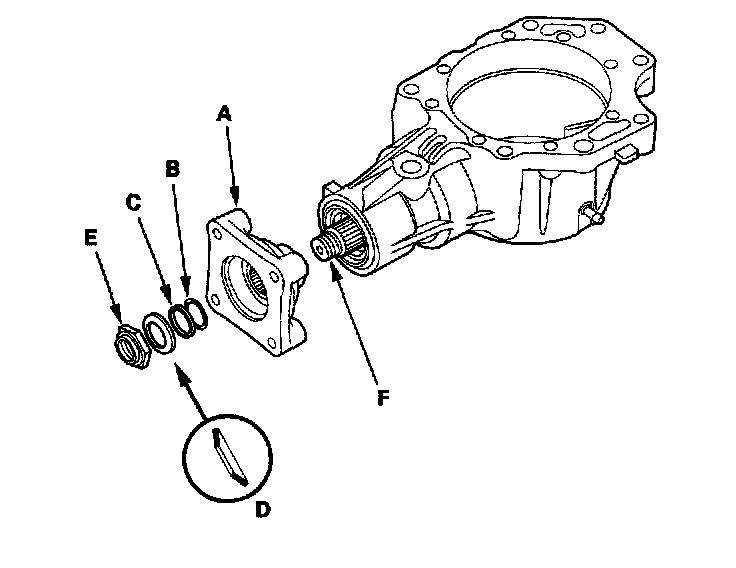 A
B
C
E
F
D