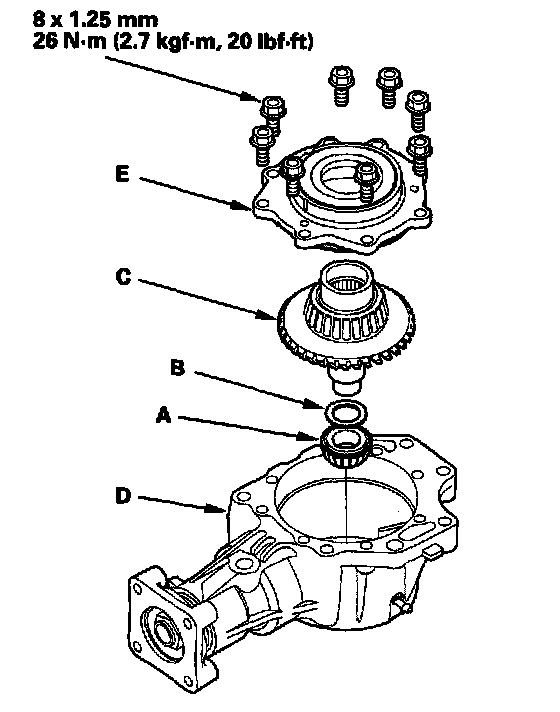 8 x 1.25 mm
26 N·m (2.7 kgf·m, 20 lbf·ft)

E

C

B

A

D