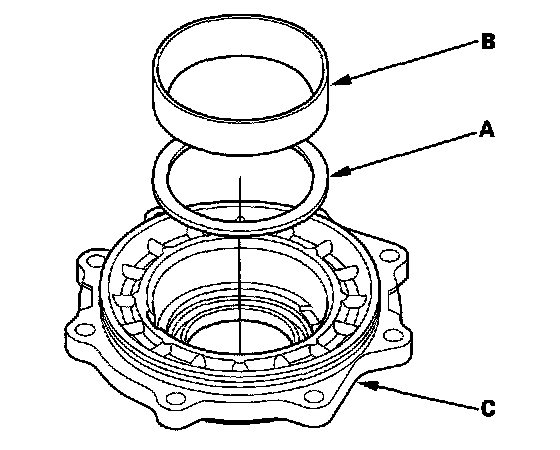 B
A
C