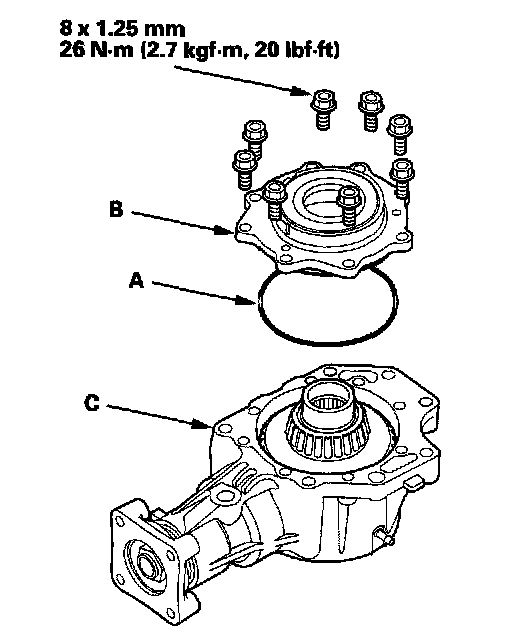 8 x 1.25 mm
26 N·m (2.7 kgf·m, 20 lbf·ft)

B

A

C