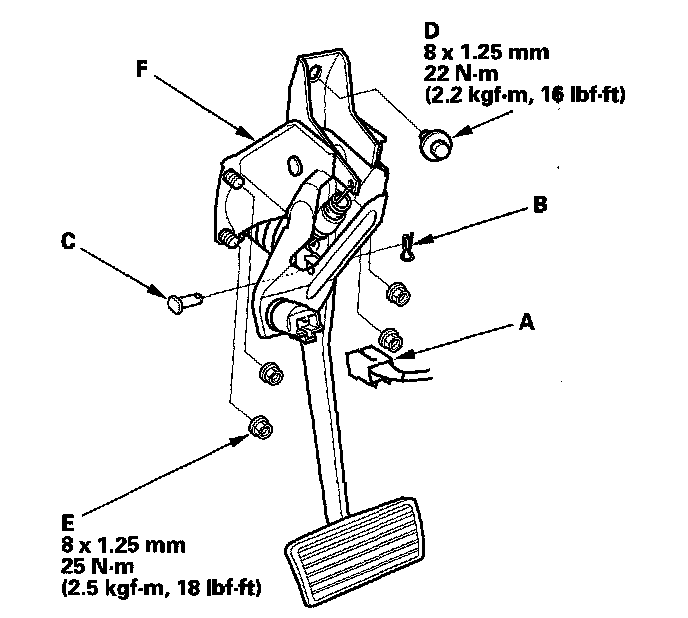 D
8 x 1.25 mm
22 N·m
(2.2 kgf·m, 16 lbf·ft)

F

B

C

A

E
8 x 1.25 mm
25 N·m
(2.5 kgf·m, 18 lbf·ft)