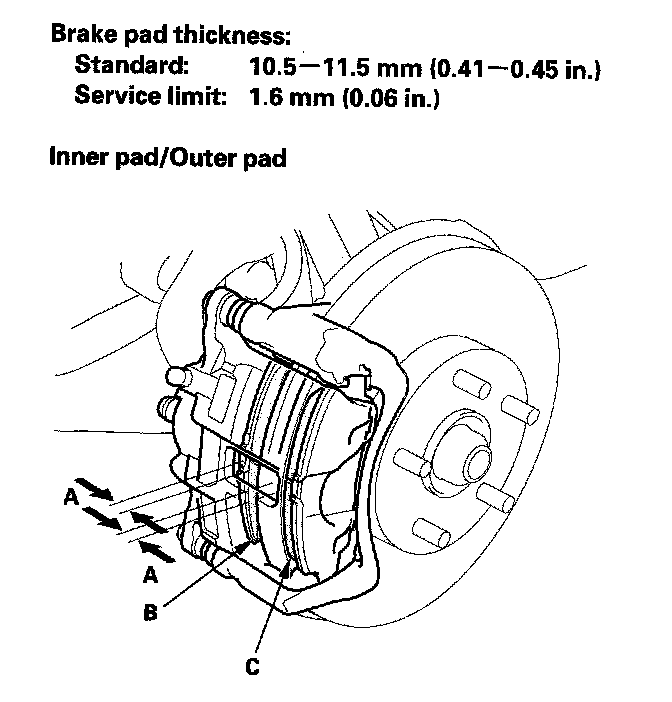 Brake pad thickness:
Standard: 10.5—11.5 mm (0.41—0.45 in.)
Service limit: 1.6 mm (0.06 in.)

Inner pad/Outer pad

A
A
B
C