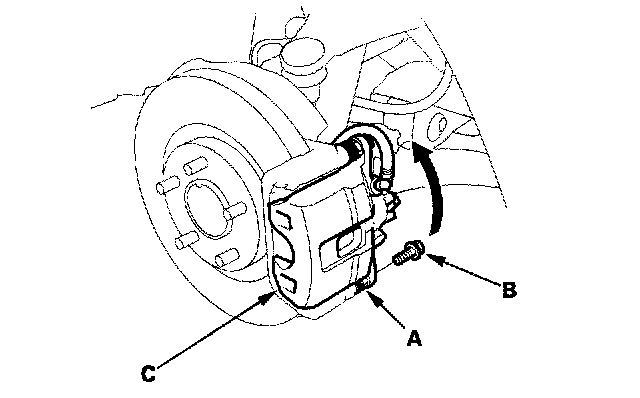 B
A
C