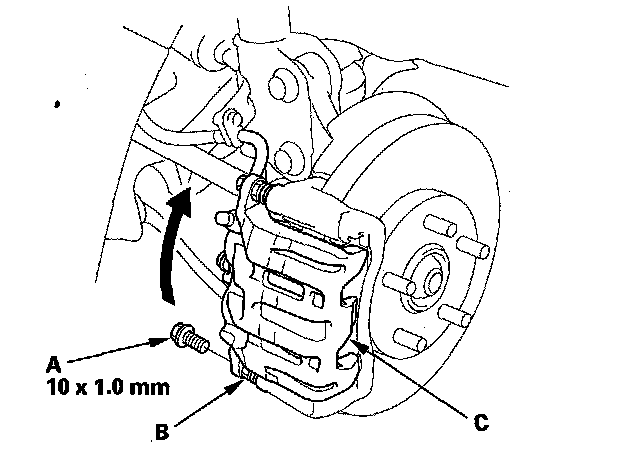 A
10 x 1.0 mm

B

C