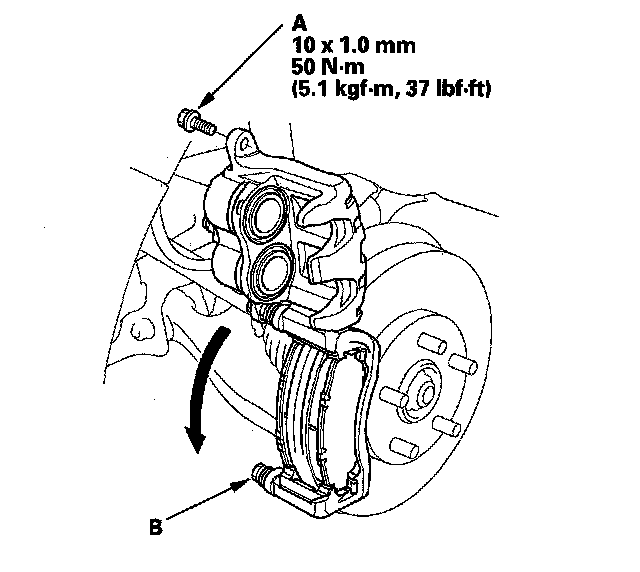 A
10 x 1.0 mm
50 N·m
(5.1 kgf·m, 37 lbf·ft)

B